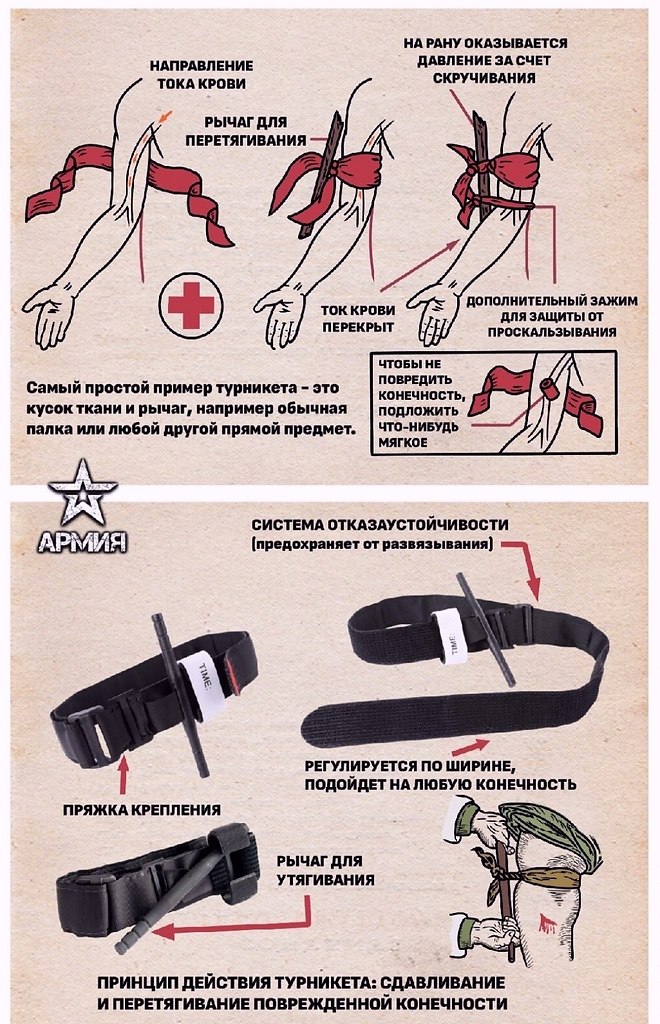 НАПРАВЛЕНИЕ ТОКА КРОВИ

РЫЧАГ ДЛЯ ПЕРЕТЯГИВАНИЯ

НА РАНУ ОКАЗЫВАЕТСЯ ДАВЛЕНИЕ ЗА СЧЕТ СКРУЧИВАНИЯ

ТОК КРОВИ ПЕРЕКРЫТ

ДОПОЛНИТЕЛЬНЫЙ ЗАЖИМ ДЛЯ ЗАЩИТЫ ОТ ПРОСКАЛЬЗЫВАНИЯ

Самый простой пример турникета - это кусок ткани и рычаг, например обычная палка или любой другой прямой предмет.

ЧТОБЫ НЕ ПОВРЕДИТЬ КОНЕЧНОСТЬ, ПОДЛОЖИТЬ ЧТО-НИБУДЬ МЯГКОЕ

АРМИЯ

СИСТЕМА ОТКАЗАУСТОЙЧИВОСТИ (предохраняет от развязывания)

TIME:

TIME:

РЕГУЛИРУЕТСЯ ПО ШИРИНЕ, ПОДОЙДЕТ НА ЛЮБУЮ КОНЕЧНОСТЬ

ПРЯЖКА КРЕПЛЕНИЯ

РЫЧАГ ДЛЯ УТЯГИВАНИЯ

ПРИНЦИП ДЕЙСТВИЯ ТУРНИКЕТА: СДАВЛИВАНИЕ И ПЕРЕТЯГИВАНИЕ ПОВРЕЖДЕННОЙ КОНЕЧНОСТИ