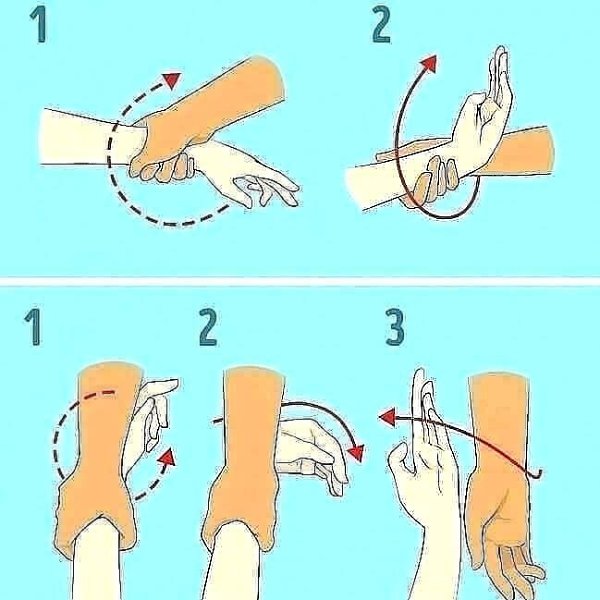 1

2

1

2

3