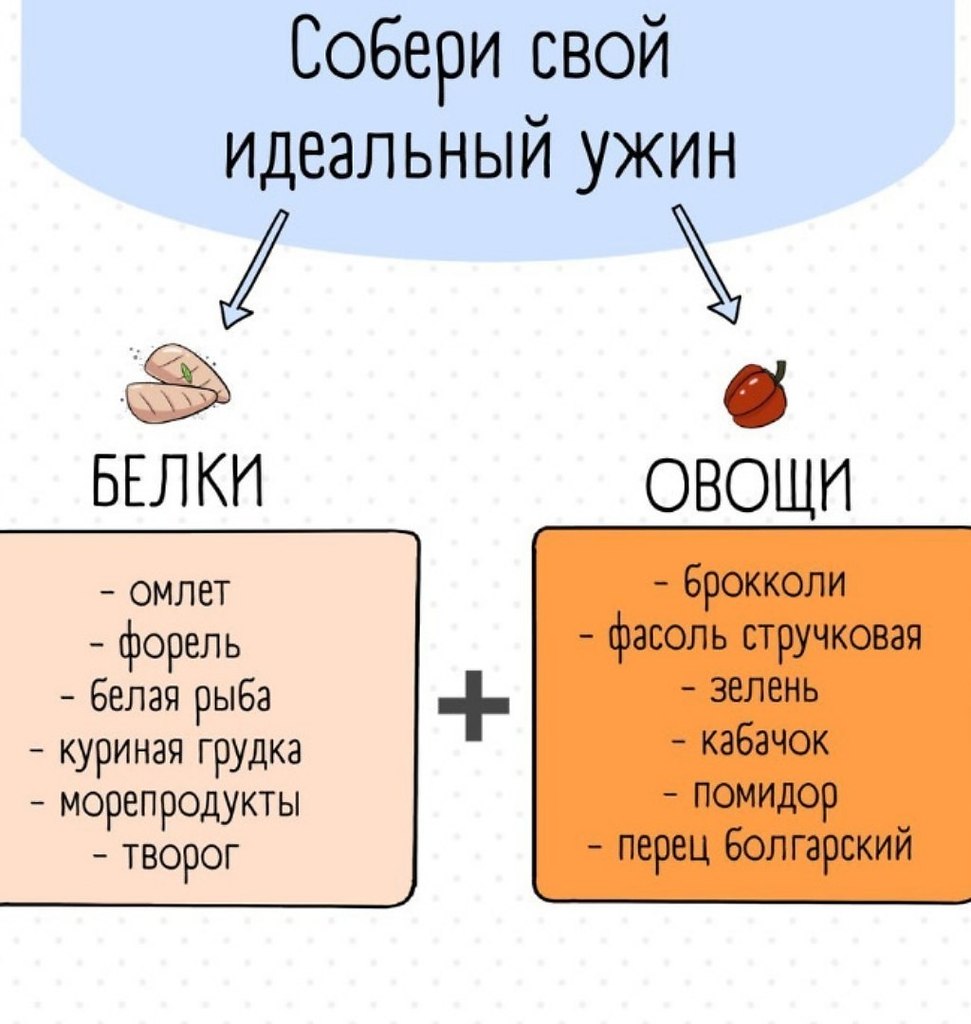 Собери свой идеальный ужин

БЕЛКИ

- омлет
- форель
- белая рыба
- куриная грудка
- морепродукты
- творог

+

ОВОЩИ

- брокколи
- фасоль стручковая
- зелень
- кабачок
- помидор
- перец болгарский