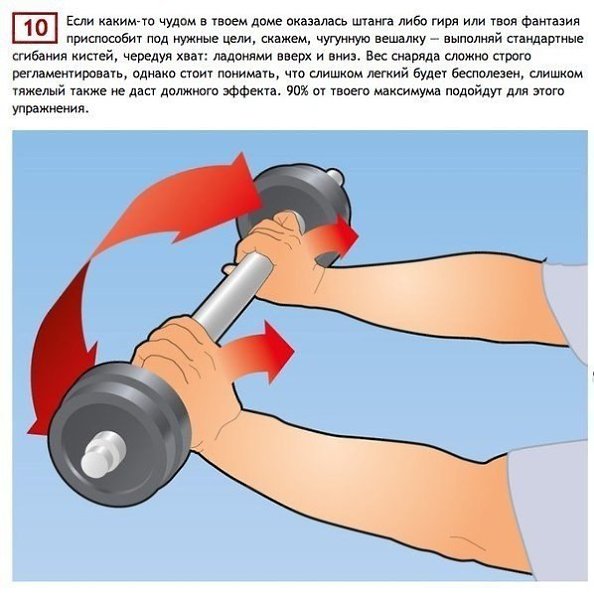 10

Если каким-то чудом в твоем доме оказалась штанга либо гиря или твоя фантазия приспособит под нужные цели, скажем, чугунную вешалку — выполняй стандартные сгибания кистей, чередуя хват: ладонями вверх и вниз. Вес снаряда сложно строго регламентировать, однако стоит понимать, что слишком легкий будет бесполезен, слишком тяжелый также не даст должного эффекта. 90% от твоего максимума подойдут для этого упражнения.