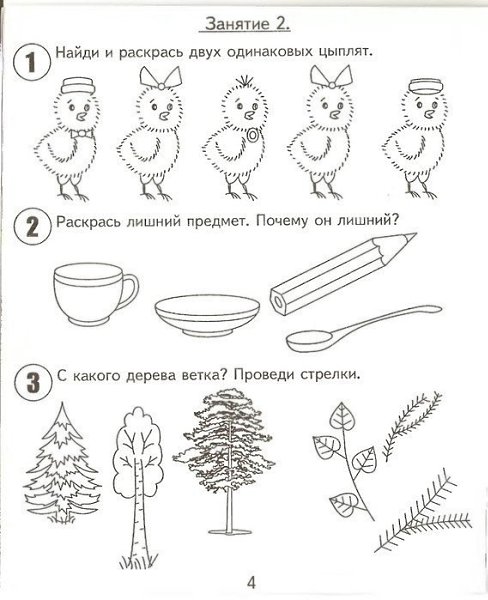 Занятие 2.

1 Найди и раскрась двух одинаковых цыплят.

2 Раскрась лишний предмет. Почему он лишний?

3 С какого дерева ветка? Проведи стрелки.

4