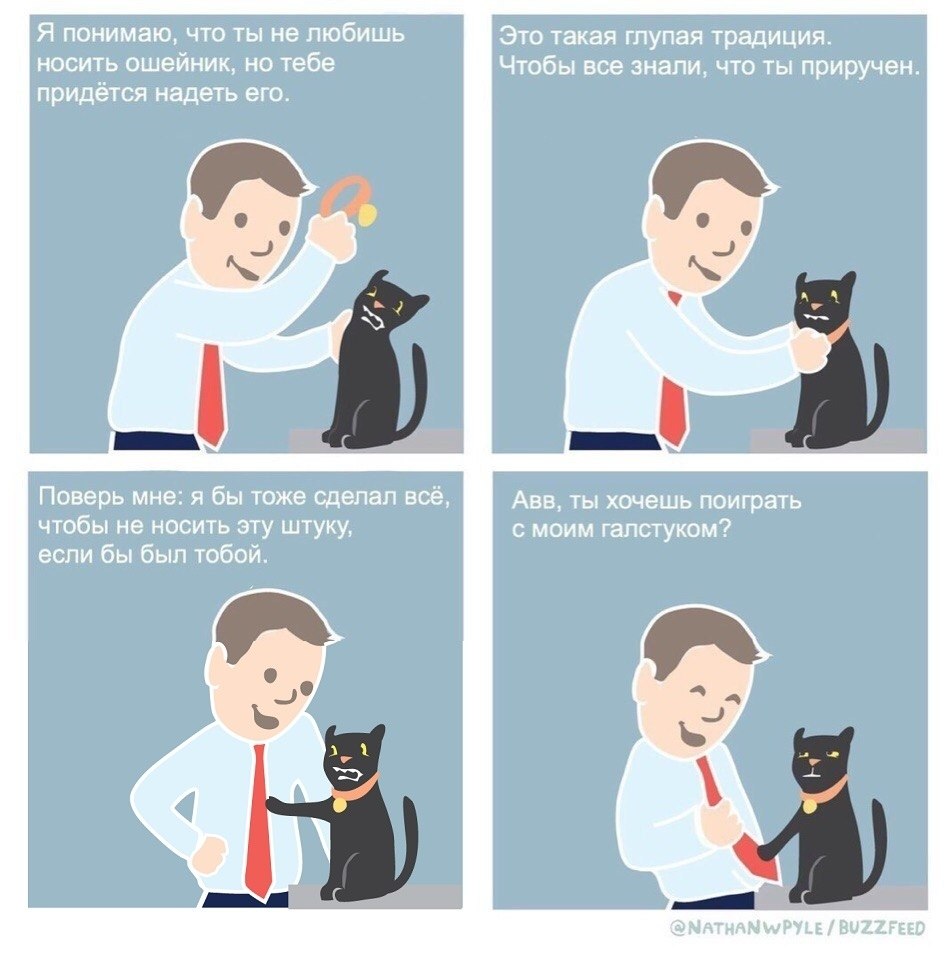 Я понимаю, что ты не любишь носить ошейник, но тебе придётся надеть его.

Это такая глупая традиция. Чтобы все знали, что ты приручен.

Поверь мне: я бы тоже сделал всё, чтобы не носить эту штуку, если бы был тобой.

Авв, ты хочешь поиграть с моим галстуком?

@NATHANWPYLE / BUZZFEED