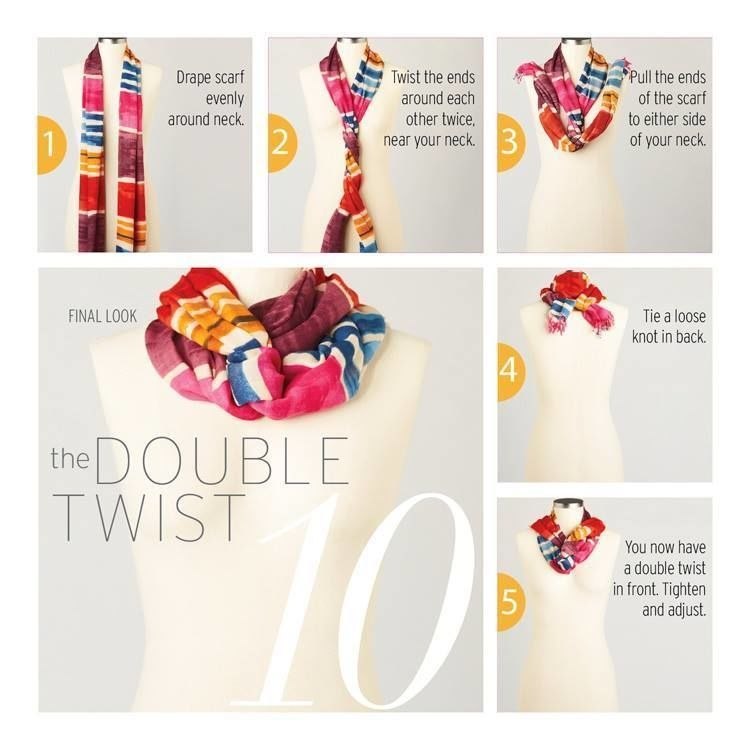 1
Drape scarf evenly around neck.

2
Twist the ends around each other twice, near your neck.

3
Pull the ends of the scarf to either side of your neck.

FINAL LOOK

the DOUBLE TWIST

10

4
Tie a loose knot in back.

5
You now have a double twist in front. Tighten and adjust.