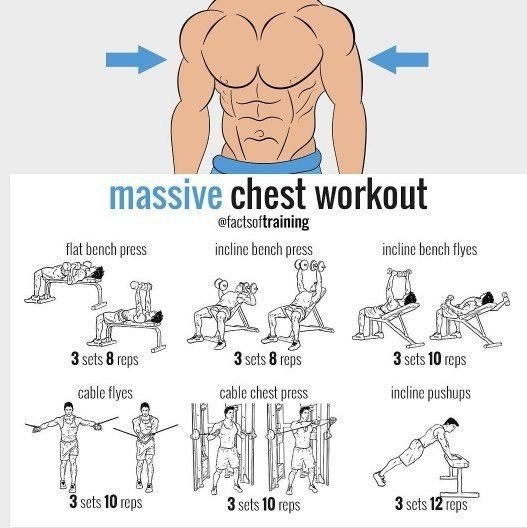 massive chest workout
@factsoftraining

flat bench press
3 sets 8 reps

incline bench press
3 sets 8 reps

incline bench flyes
3 sets 10 reps

cable flyes
3 sets 10 reps

cable chest press
3 sets 10 reps

incline pushups
3 sets 12 reps