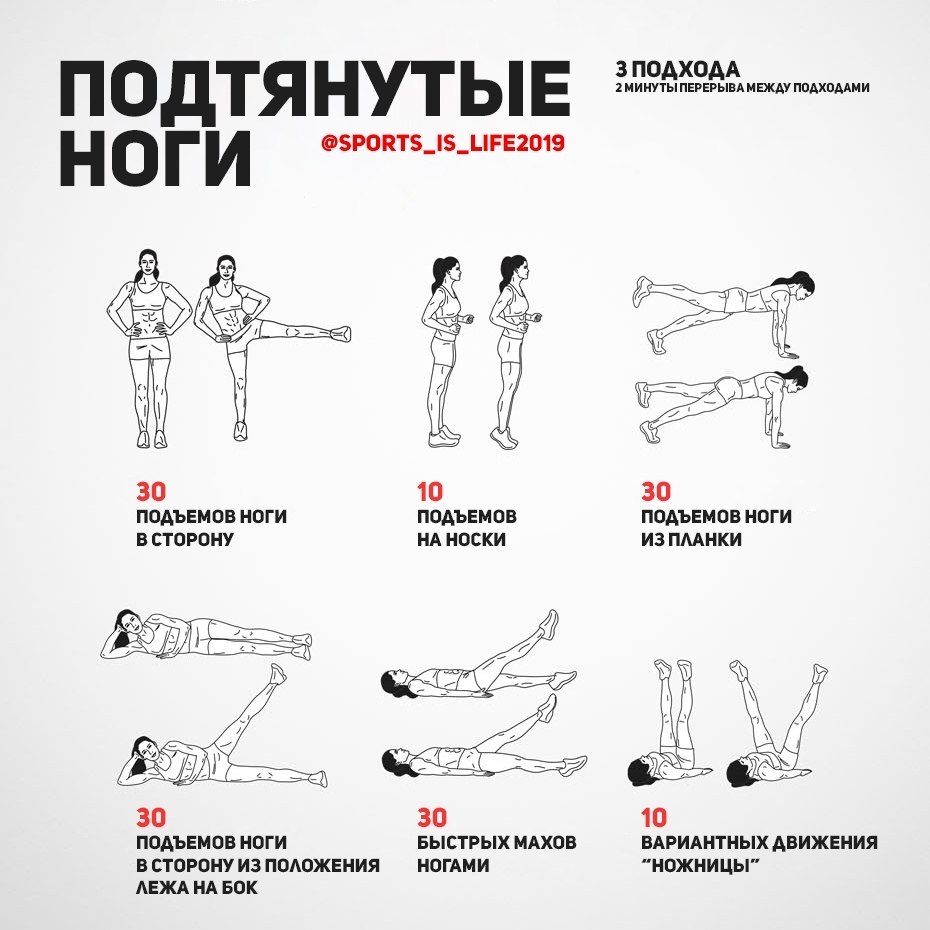 ПОДТЯНУТЫЕ НОГИ

@SPORTS_IS_LIFE2019

3 ПОДХОДА
2 МИНУТЫ ПЕРЕРЫВА МЕЖДУ ПОДХОДАМИ

30
ПОДЪЕМОВ НОГИ В СТОРОНУ

10
ПОДЪЕМОВ НА НОСКИ

30
ПОДЪЕМОВ НОГИ ИЗ ПЛАНКИ

30
ПОДЪЕМОВ НОГИ В СТОРОНУ ИЗ ПОЛОЖЕНИЯ ЛЕЖА НА БОК

30
БЫСТРЫХ МАХОВ НОГАМИ

10
ВАРИАНТНЫХ ДВИЖЕНИЯ "НОЖНИЦЫ"