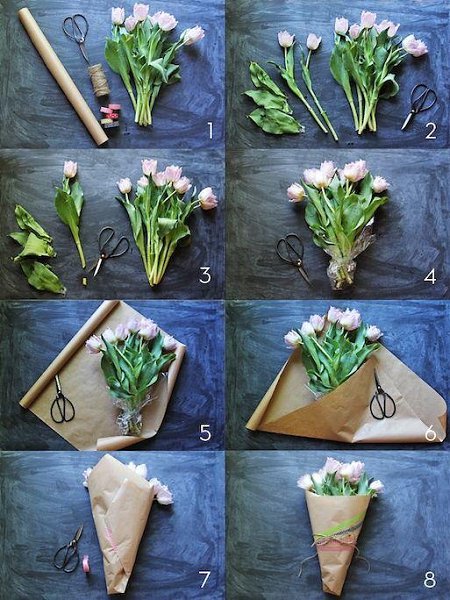 1

2

3

4

5

6

7

8