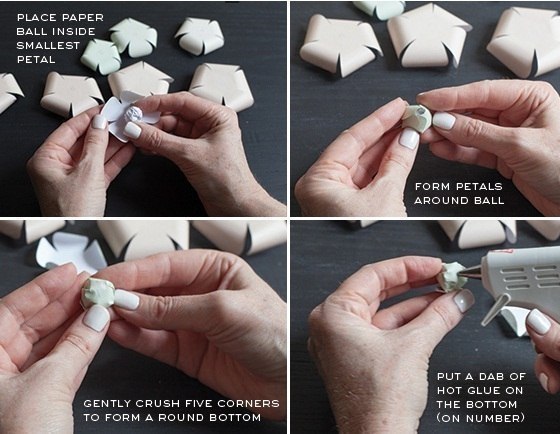 PLACE PAPER BALL INSIDE SMALLEST PETAL

FORM PETALS AROUND BALL

GENTLY CRUSH FIVE CORNERS TO FORM A ROUND BOTTOM

PUT A DAB OF HOT GLUE ON THE BOTTOM (ON NUMBER)