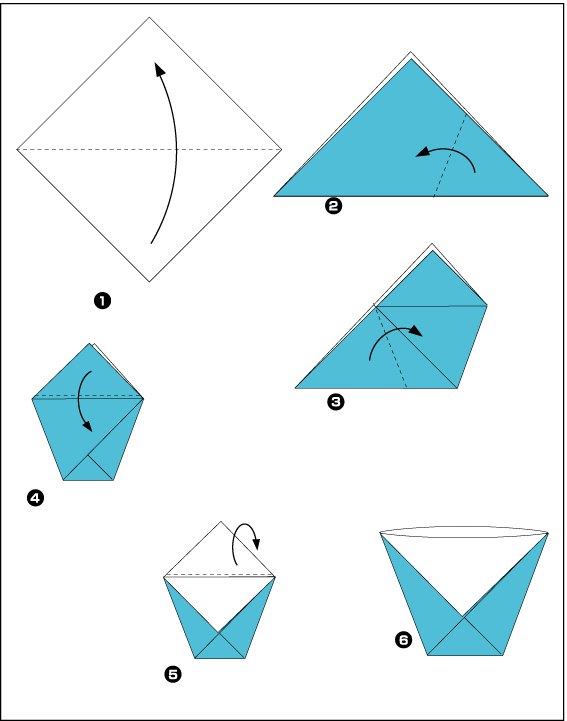 ❶
❷
❸
❹
❺
❻