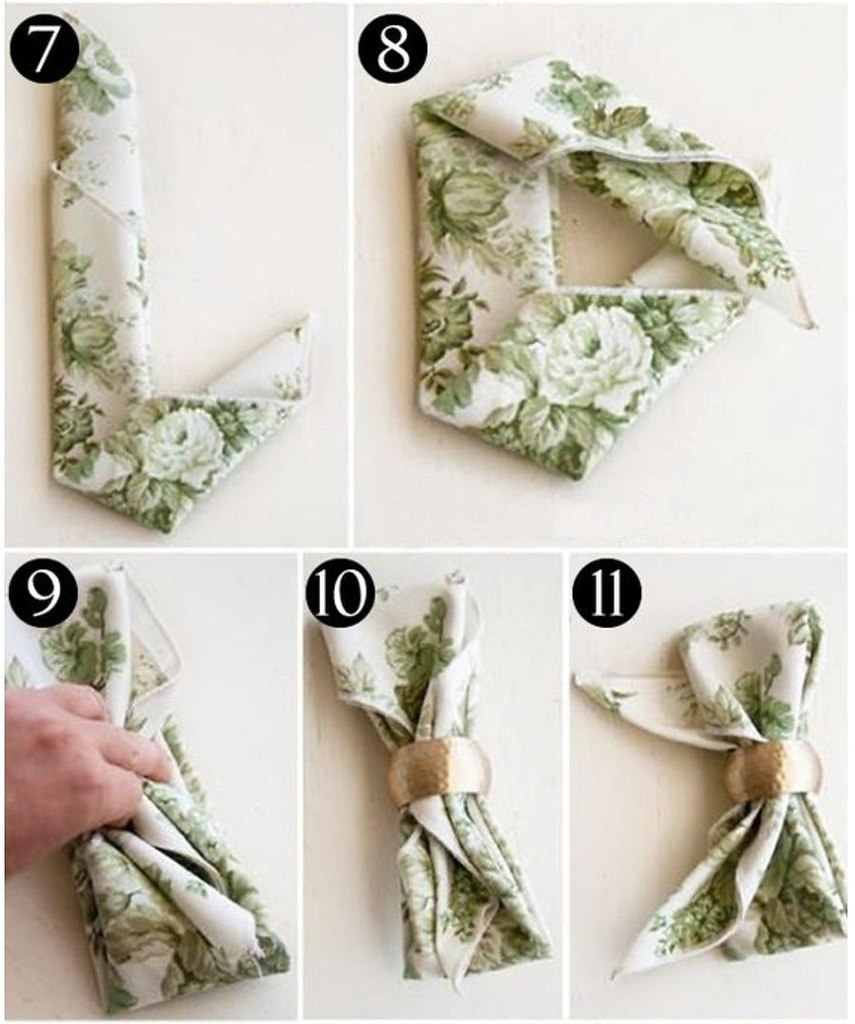 7

8

9

10

11