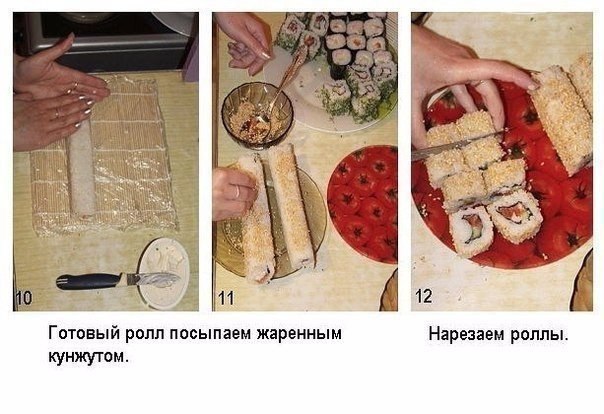 10

11

12

Готовый ролл посыпаем жаренным кунжутом.

Нарезаем роллы.