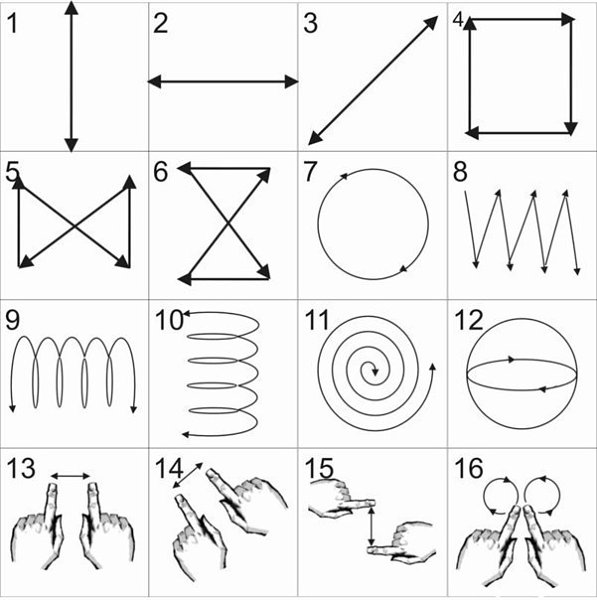 1
2
3
4
5
6
7
8
9
10
11
12
13
14
15
16