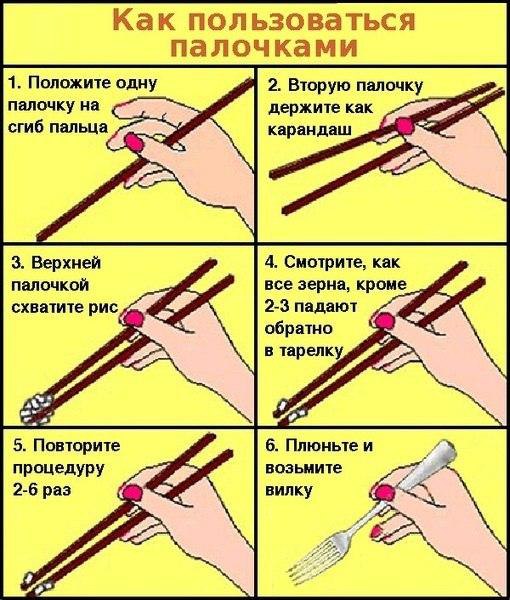 Как пользоваться палочками

1. Положите одну палочку на сгиб пальца

2. Вторую палочку держите как карандаш

3. Верхней палочкой схватите рис

4. Смотрите, как все зерна, кроме 2-3 падают обратно в тарелку

5. Повторите процедуру 2-6 раз

6. Плюньте и возьмите вилку