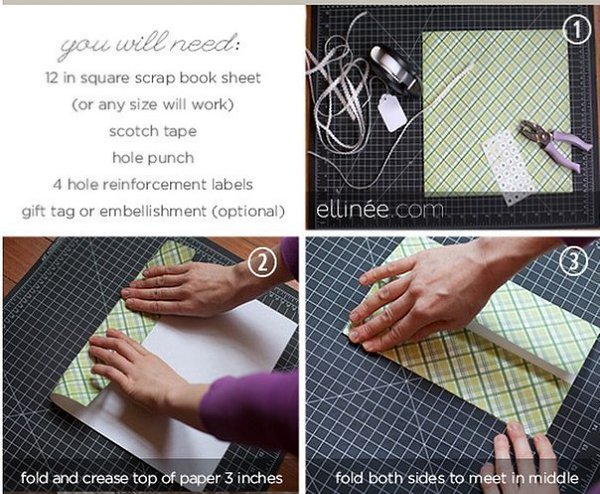 you will need:
12 in square scrap book sheet
(or any size will work)
scotch tape
hole punch
4 hole reinforcement labels
gift tag or embellishment (optional)

1

ellinée.com

2

fold and crease top of paper 3 inches

3

fold both sides to meet in middle