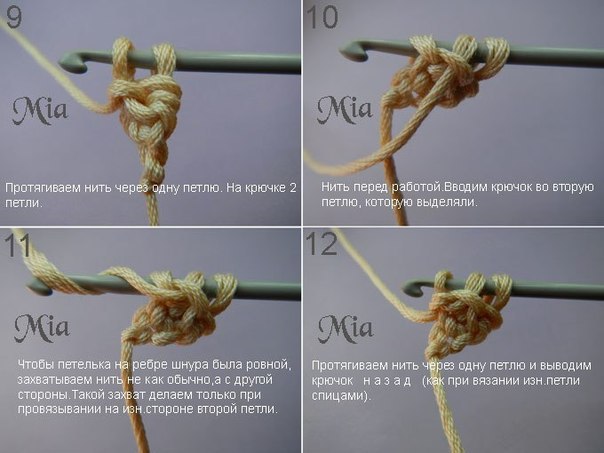 9

Mia

Протягиваем нить через одну петлю. На крючке 2 петли.

10

Mia

Нить перед работой.Вводим крючок во вторую петлю, которую выделяли.

11

Mia

Чтобы петелька на ребре шнура была ровной, захватываем нить не как обычно,а с другой стороны.Такой захват делаем только при провязывании на изн.стороне второй петли.

12

Mia

Протягиваем нить через одну петлю и выводим крючок н а з а д (как при вязании изн.петли спицами).