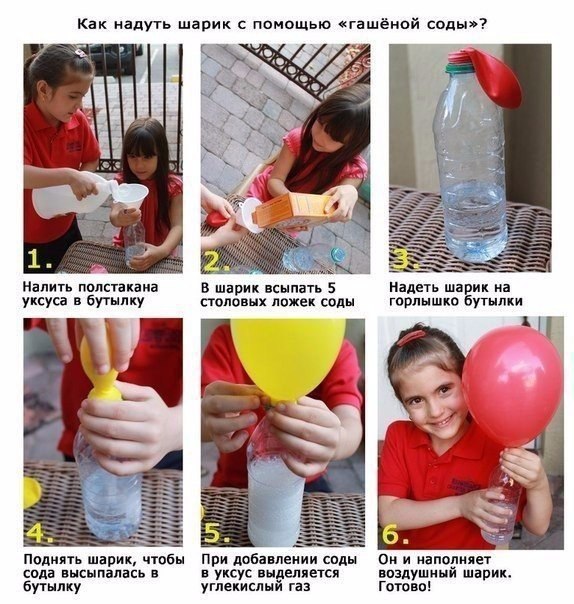 Как надуть шарик с помощью «гашёной соды»?

1.

Налить полстакана уксуса в бутылку

2.

В шарик всыпать 5 столовых ложек соды

3.

Надеть шарик на горлышко бутылки

4.

Поднять шарик, чтобы сода высыпалась в бутылку

5.

При добавлении соды в уксус выделяется углекислый газ

6.

Он и наполняет воздушный шарик. Готово!