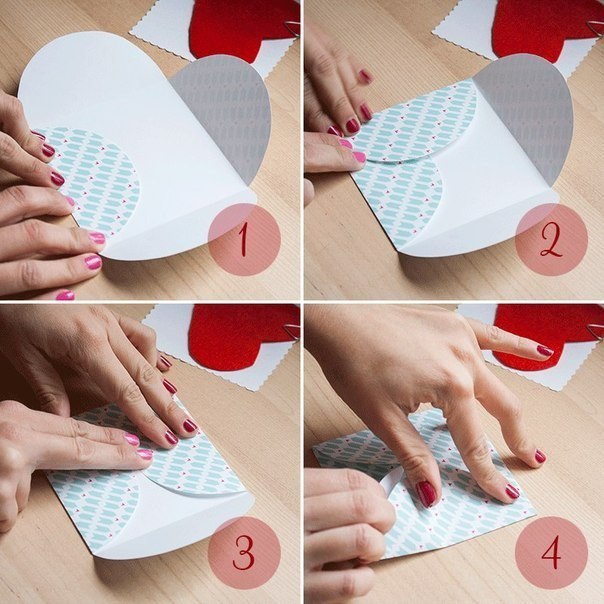 1

2

3

4