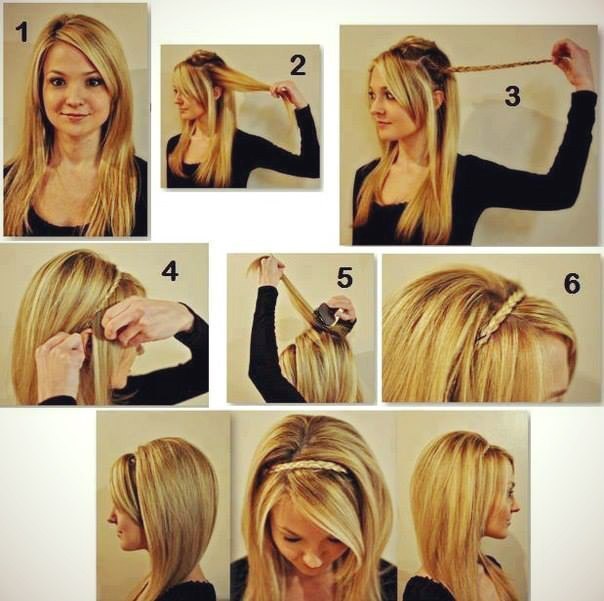 1

2

3

4

5

6