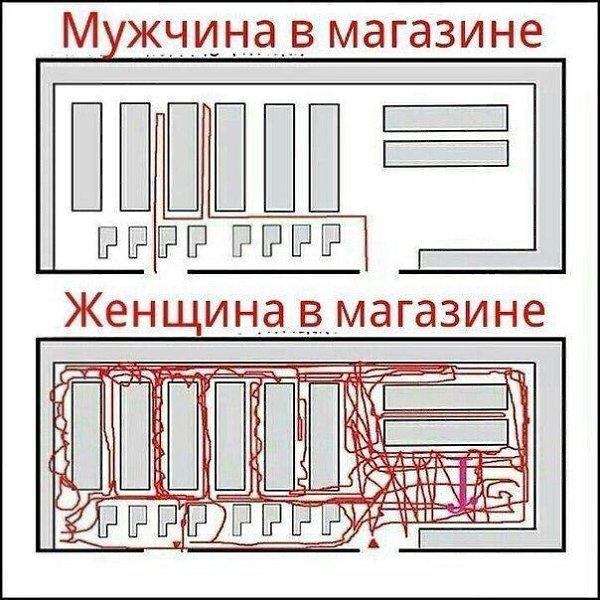 Мужчина в магазине

Женщина в магазине