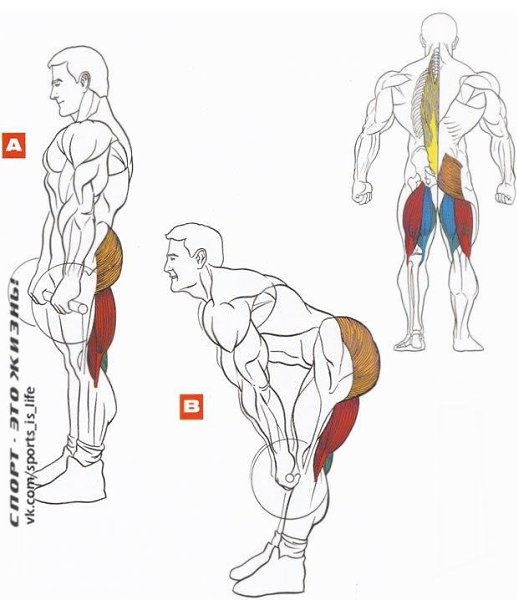 A

B

СПОРТ - ЭТО ЖИЗНЬ!
vk.com/sports_is_life