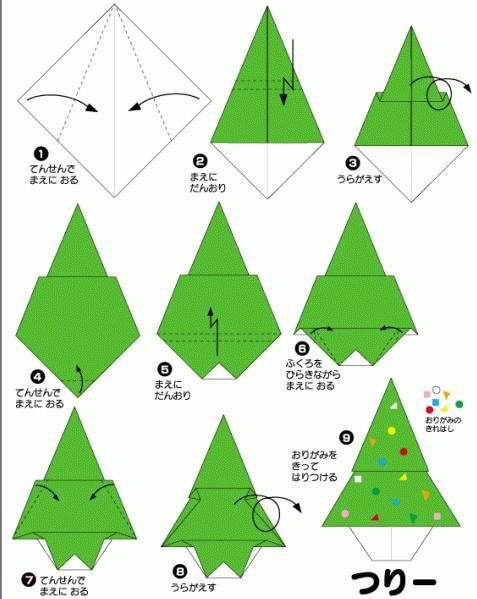 ❶
てんせんで
まえに おる

❷
まえに
だんおり

❸
うらがえす

❹
てんせんで
まえに おる

❺
まえに
だんおり

❻
ふくろを
ひらきながら
まえに おる

❼ てんせんで
まえに おる

❽
うらがえす

❾
おりがみを
きって
はりつける

おりがみの
きれはし

つりー