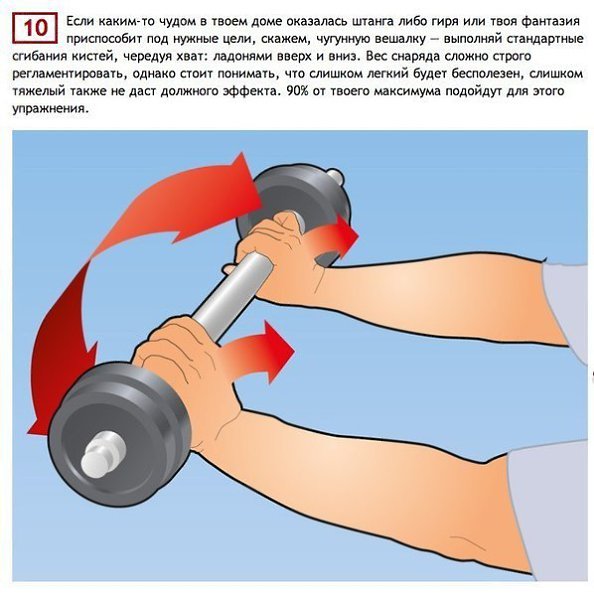 10

Если каким-то чудом в твоем доме оказалась штанга либо гиря или твоя фантазия приспособит под нужные цели, скажем, чугунную вешалку — выполняй стандартные сгибания кистей, чередуя хват: ладонями вверх и вниз. Вес снаряда сложно строго регламентировать, однако стоит понимать, что слишком легкий будет бесполезен, слишком тяжелый также не даст должного эффекта. 90% от твоего максимума подойдут для этого упражнения.