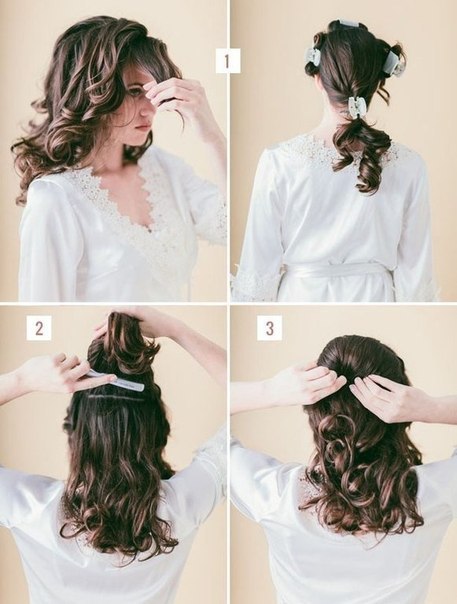 1

2

3