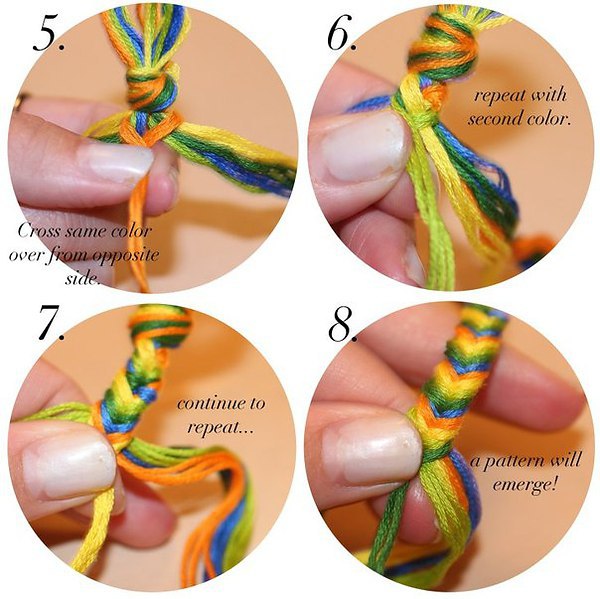 5.

Cross same color over from opposite side.

6.

repeat with second color.

7.

continue to repeat...

8.

a pattern will emerge!