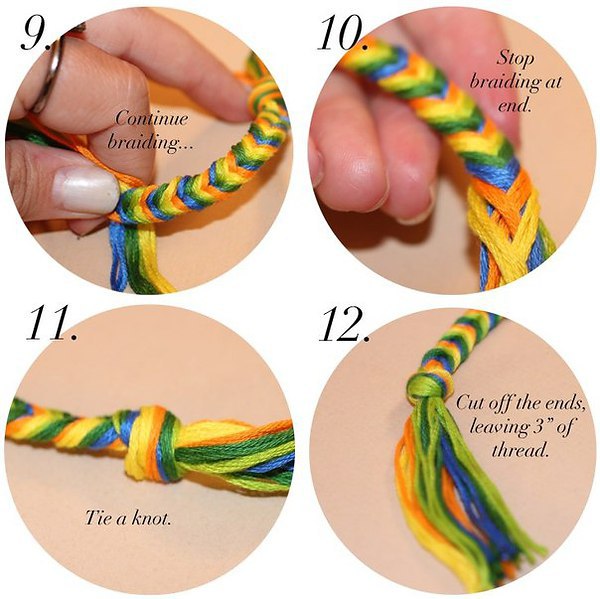 9.

Continue braiding...

10.

Stop braiding at end.

11.

Tie a knot.

12.

Cut off the ends, leaving 3" of thread.